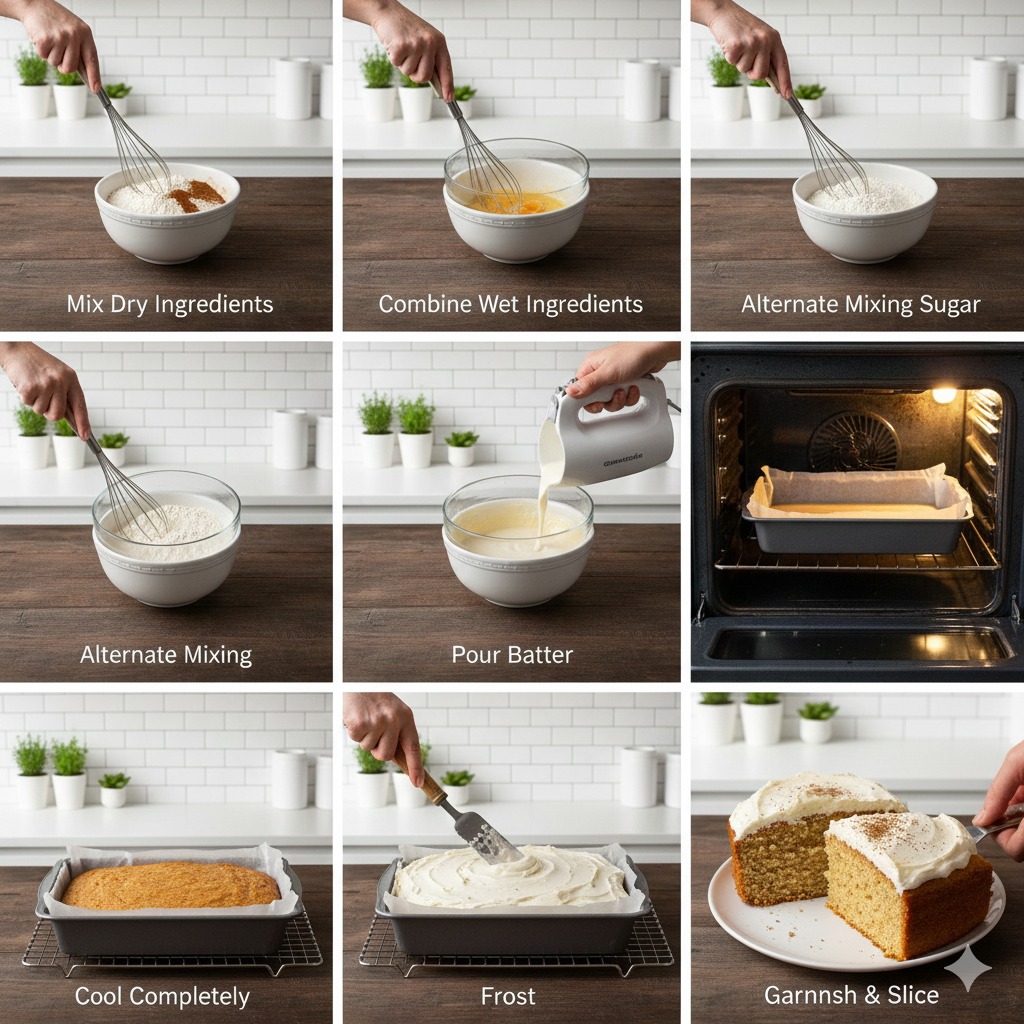 Mix Dry Ingredients

Combine Wet Ingredients

Alternate Mixing Sugar

Alternate Mixing

Pour Batter

Cool Completely

Frost

Garnnsh & Slice