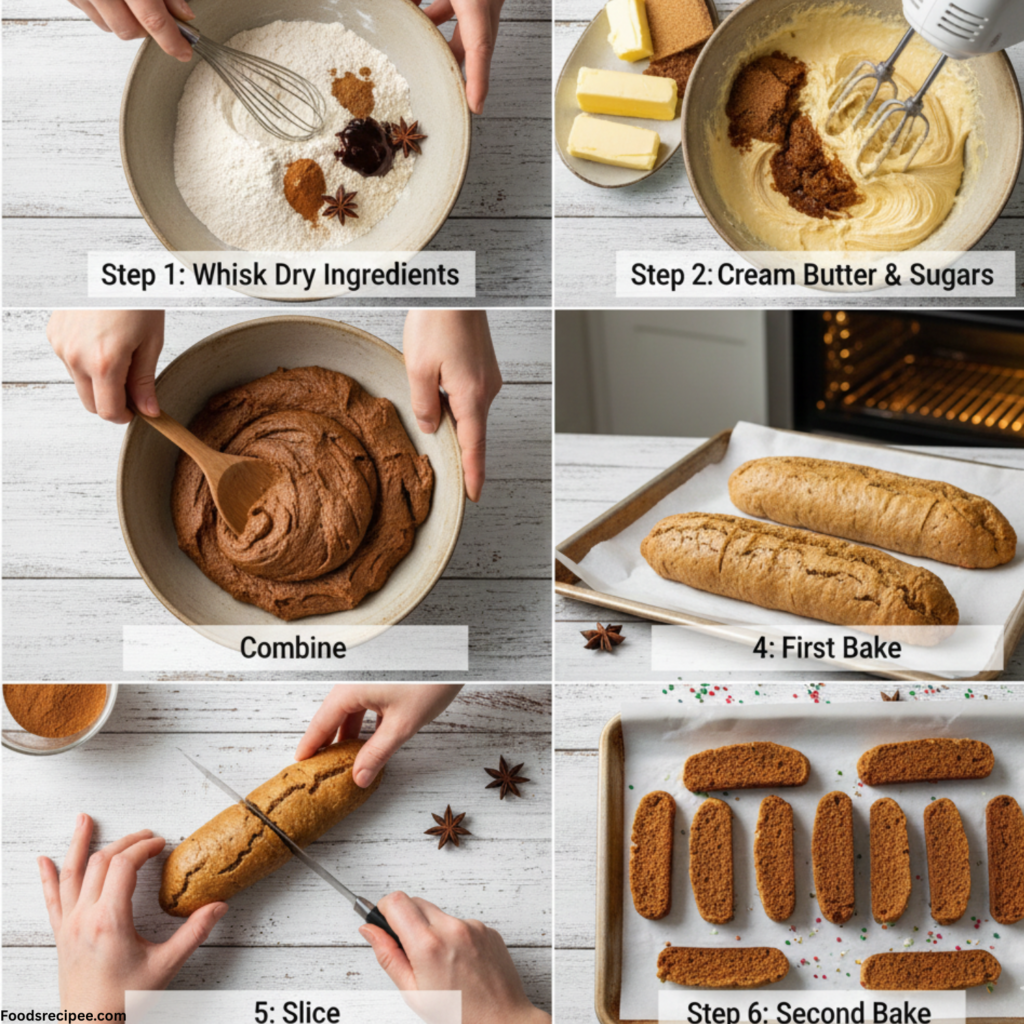 Step 1: Whisk Dry Ingredients

Step 2: Cream Butter & Sugars

Combine

4: First Bake

5: Slice

Step 6: Second Bake

Foodsrecipee.com