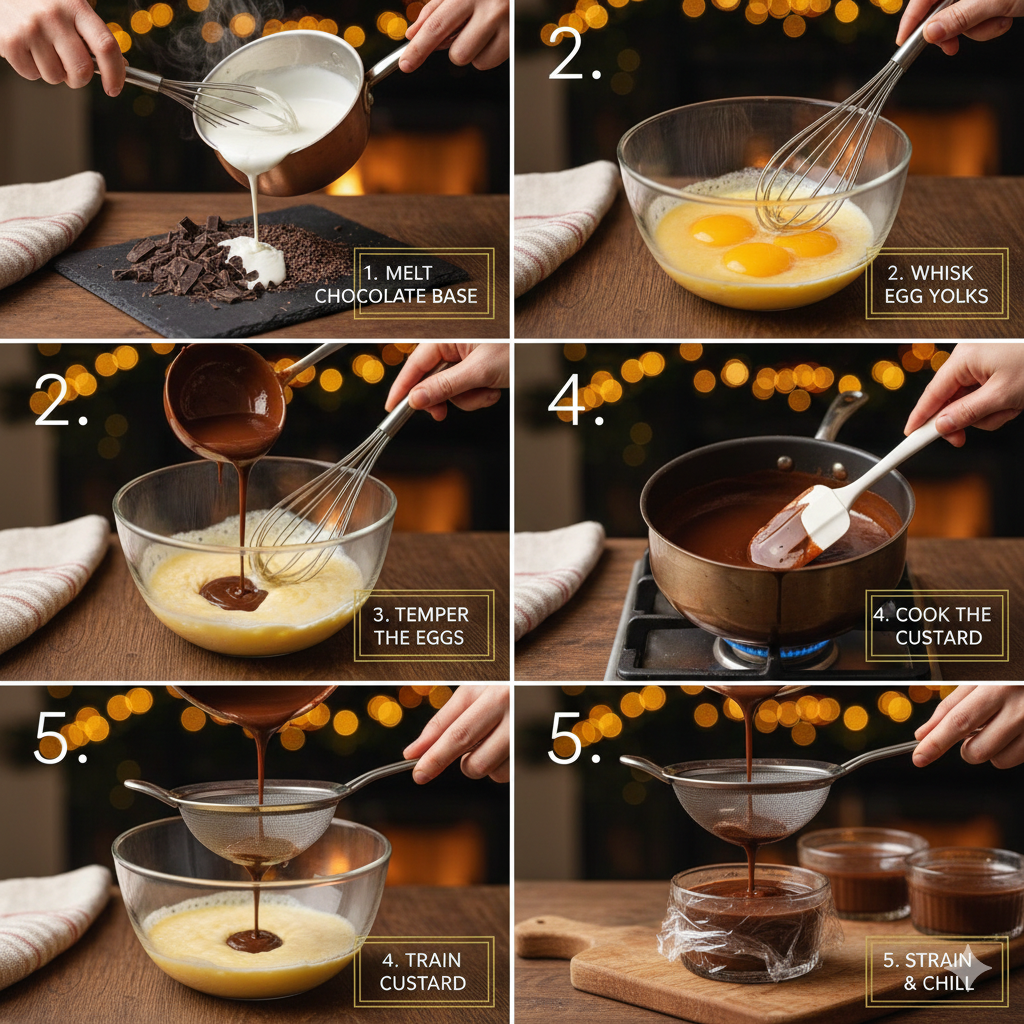 1. MELT CHOCOLATE BASE

2.

2. WHISK EGG YOLKS

2.

3. TEMPER THE EGGS

4.

4. COOK THE CUSTARD

5.

4. TRAIN CUSTARD

5.

5. STRAIN & CHILL