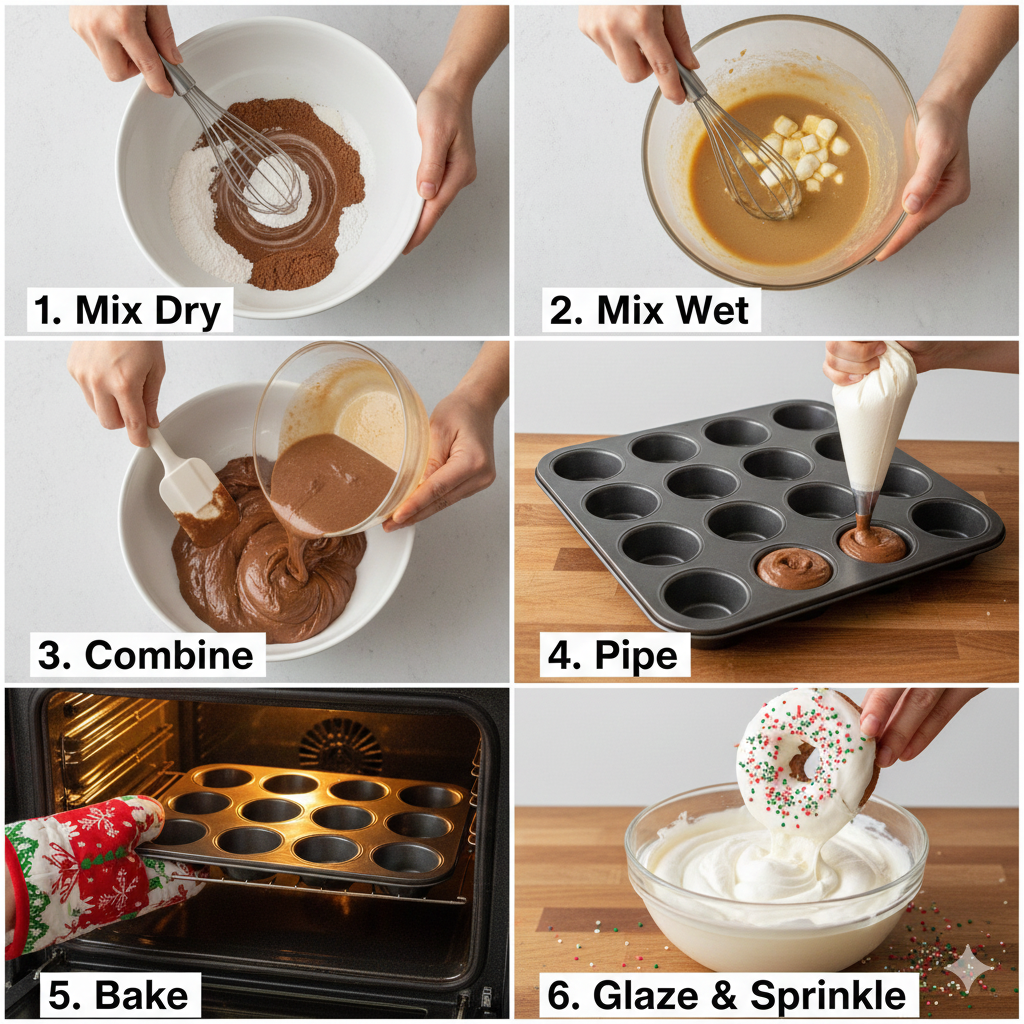 1. Mix Dry

2. Mix Wet

3. Combine

4. Pipe

5. Bake

6. Glaze & Sprinkle