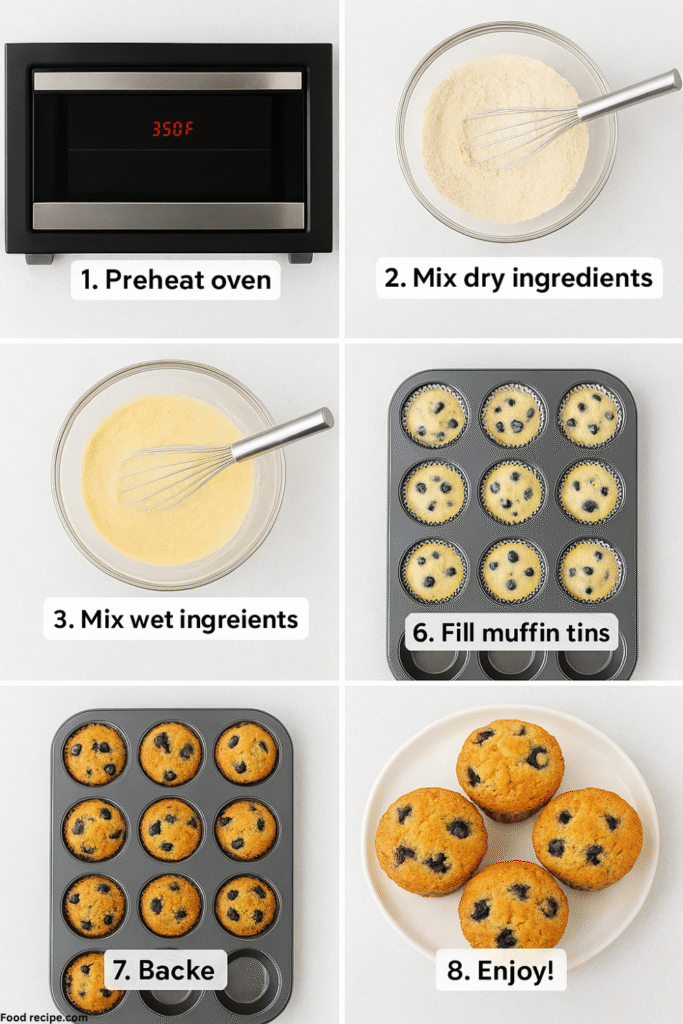 350F

1. Preheat oven

2. Mix dry ingredients

3. Mix wet ingreients

6. Fill muffin tins

7. Backe

8. Enjoy!

Food recipe.com